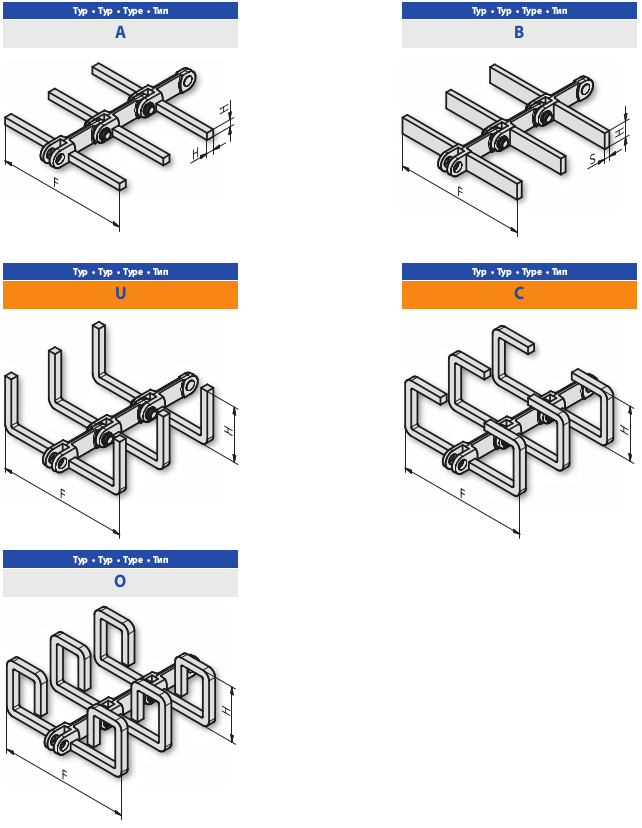 Typ • Typ • Type • Тип
A

H
H
F

Typ • Typ • Type • Тип
B

H
S
F

Typ • Typ • Type • Тип
U

H
F

Typ • Typ • Type • Тип
C

H
F

Typ • Typ • Type • Тип
O

H
F