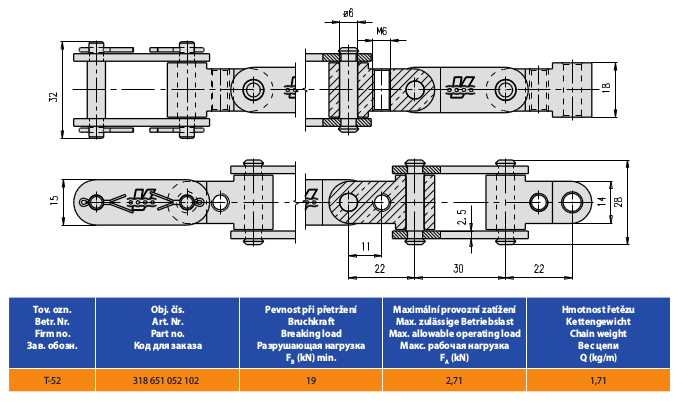 ø6

M6

32

18

15

2,5

14

28

11

22

30

22

| Tov. ozn. Betr. Nr. Firm no. Зав. обозн. | Obj. čís. Art. Nr. Part no. Код для заказа | Pevnost při přetržení Bruchkraft Breaking load Разрушающая нагрузка $F_B$ (kN) min. | Maximální provozní zatížení Max. zulässige Betriebslast Max. allowable operating load Макс. рабочая нагрузка $F_A$ (kN) | Hmotnost řetězu Kettengewicht Chain weight Вес цепи Q (kg/m) |
|---|---|---|---|---|
| T-52 | 318 651 052 102 | 19 | 2,71 | 1,71 |