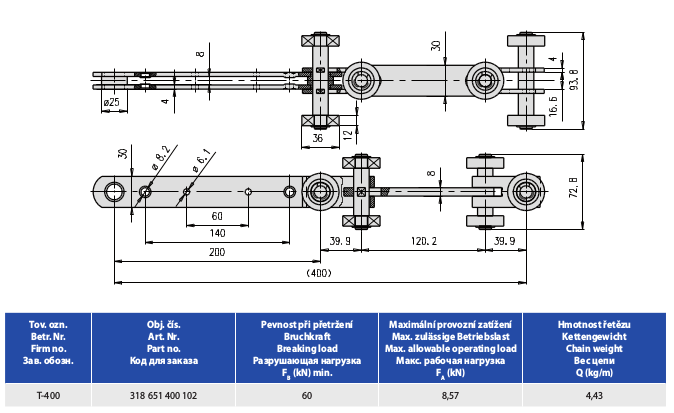 8
30
4
93.8
16.6
ø25
4
36
12
30
ø 8.2
ø 6.1
8
72.8
60
140
200
39.9
120.2
39.9
(400)

| Tov. ozn. Betr. Nr. Firm no. Зав. обозн. | Obj. čís. Art. Nr. Part no. Код для заказа | Pevnost při přetržení Bruchkraft Breaking load Разрушающая нагрузка $F_B$ (kN) min. | Maximální provozní zatížení Max. zulässige Betriebslast Max. allowable operating load Макс. рабочая нагрузка $F_A$ (kN) | Hmotnost řetězu Kettengewicht Chain weight Вес цепи Q (kg/m) |
|---|---|---|---|---|
| T-400 | 318 651 400 102 | 60 | 8,57 | 4,43 |