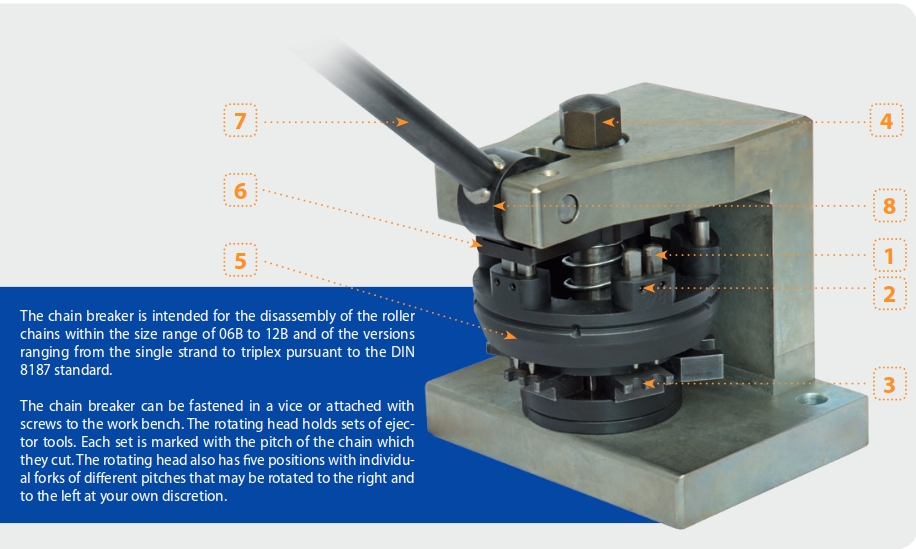 7

6

5

4

8

1

2

3

The chain breaker is intended for the disassembly of the roller chains within the size range of 06B to 12B and of the versions ranging from the single strand to triplex pursuant to the DIN 8187 standard.

The chain breaker can be fastened in a vice or attached with screws to the work bench. The rotating head holds sets of ejector tools. Each set is marked with the pitch of the chain which they cut. The rotating head also has five positions with individual forks of different pitches that may be rotated to the right and to the left at your own discretion.